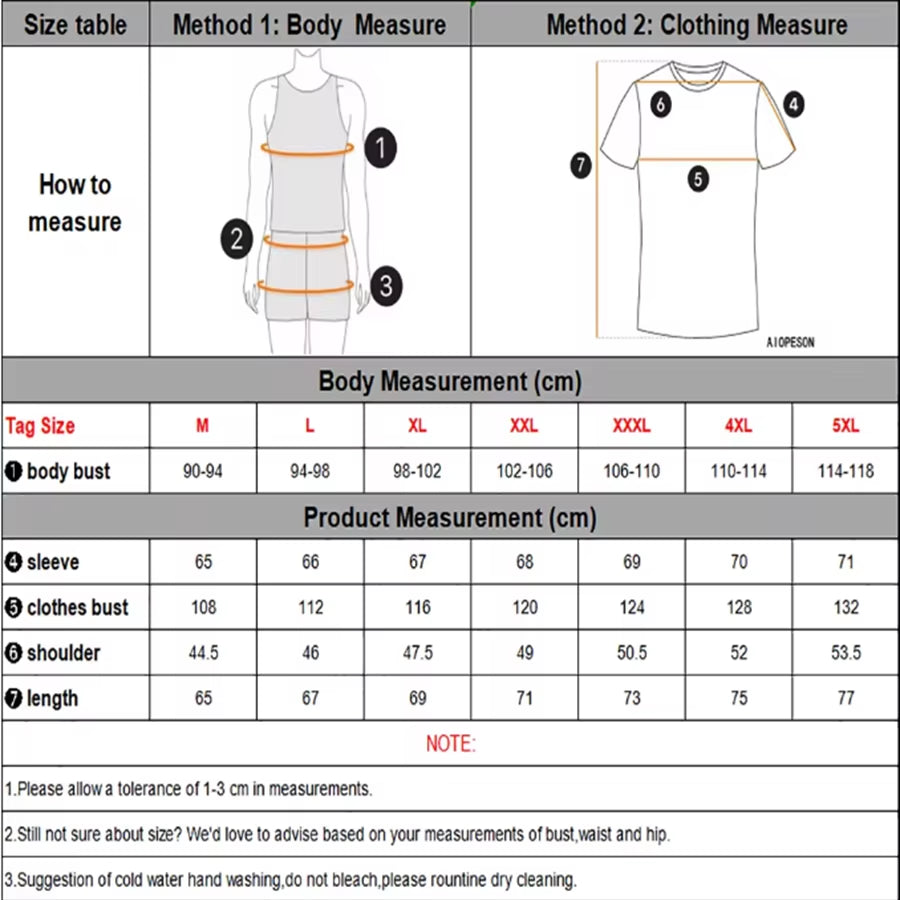 | Size table | Method 1: Body Measure | Method 2: Clothing Measure |
|---|---|---|
| How to measure | 1 2 3 | 6 4 7 5 AIOPESON |

Body Measurement (cm)

| Tag Size | M | L | XL | XXL | XXXL | 4XL | 5XL |
|---|---|---|---|---|---|---|---|
| ❶ body bust | 90-94 | 94-98 | 98-102 | 102-106 | 106-110 | 110-114 | 114-118 |

Product Measurement (cm)

| | | | | | | | |
|---|---|---|---|---|---|---|---|
| ❹ sleeve | 65 | 66 | 67 | 68 | 69 | 70 | 71 |
| ❺ clothes bust | 108 | 112 | 116 | 120 | 124 | 128 | 132 |
| ❻ shoulder | 44.5 | 46 | 47.5 | 49 | 50.5 | 52 | 53.5 |
| ❼ length | 65 | 67 | 69 | 71 | 73 | 75 | 77 |

NOTE:

1.Please allow a tolerance of 1-3 cm in measurements.

2.Still not sure about size? We'd love to advise based on your measurements of bust,waist and hip.

3.Suggestion of cold water hand washing,do not bleach,please rountine dry cleaning.