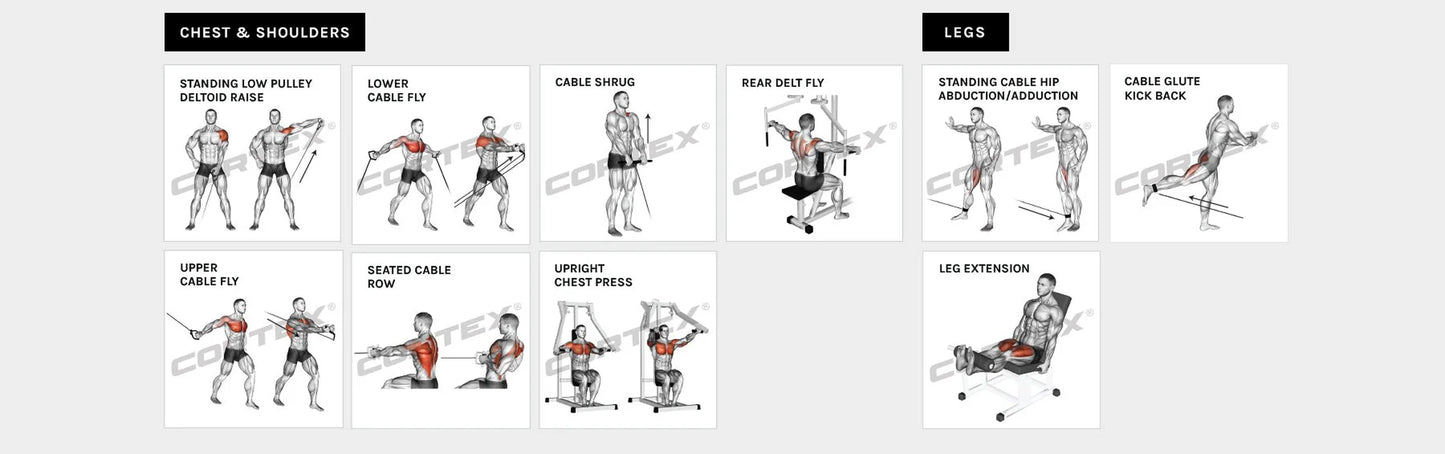 CHEST & SHOULDERS

STANDING LOW PULLEY DELTOID RAISE

CORTEX®

LOWER CABLE FLY

CORTEX®

CABLE SHRUG

CORTEX®

REAR DELT FLY

CORTEX®

UPPER CABLE FLY

CORTEX®

SEATED CABLE ROW

CORTEX®

UPRIGHT CHEST PRESS

CORTEX®

LEGS

STANDING CABLE HIP ABDUCTION/ADDUCTION

CORTEX®

CABLE GLUTE KICK BACK

CORTEX®

LEG EXTENSION

CORTEX®